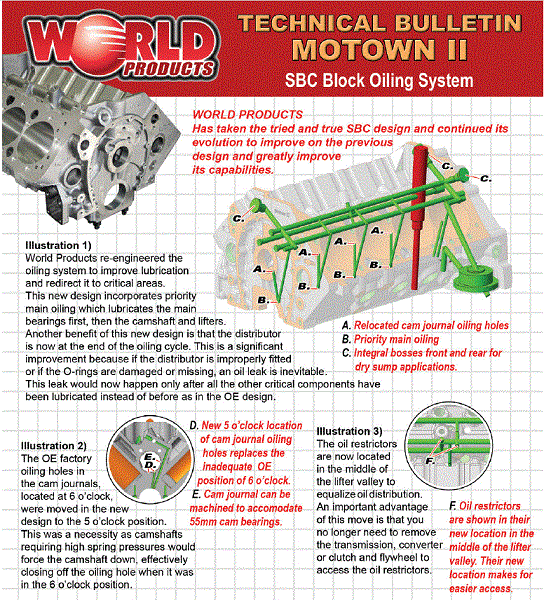 WORLD PRODUCTS

TECHNICAL BULLETIN
MOTOWN II
SBC Block Oiling System

WORLD PRODUCTS
Has taken the tried and true SBC design and continued its evolution to improve on the previous design and greatly improve its capabilities.

C.
C.
C.
A.
A.
A.
A.
B.
B.
B.
B.

Illustration 1)
World Products re-engineered the oiling system to improve lubrication and redirect it to critical areas.
This new design incorporates priority main oiling which lubricates the main bearings first, then the camshaft and lifters.
Another benefit of this new design is that the distributor is now at the end of the oiling cycle. This is a significant improvement because if the distributor is improperly fitted or if the O-rings are damaged or missing, an oil leak is inevitable.
This leak would now happen only after all the other critical components have been lubricated instead of before as in the OE design.

A. Relocated cam journal oiling holes
B. Priority main oiling
C. Integral bosses front and rear for dry sump applications.

Illustration 2)
The OE factory oiling holes in the cam journals, located at 6 o'clock, were moved in the new design to the 5 o'clock position.
This was a necessity as camshafts requiring high spring pressures would force the camshaft down, effectively closing off the oiling hole when it was in the 6 o'clock position.

E.
D.

D. New 5 o'clock location of cam journal oiling holes replaces the inadequate OE position of 6 o'clock.
E. Cam journal can be machined to accomodate 55mm cam bearings.

Illustration 3)
The oil restrictors are now located in the middle of the lifter valley to equalize oil distribution.
An important advantage of this move is that you no longer need to remove the transmission, converter or clutch and flywheel to access the oil restrictors.

F.

F. Oil restrictors are shown in their new location in the middle of the lifter valley. Their new location makes for easier access.